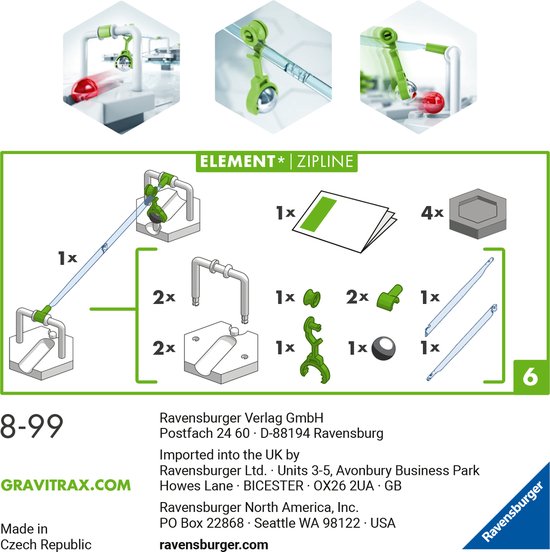 ELEMENT* | ZIPLINE

1x

1x

4x

2x

1x

2x

1x

2x

1x

1x

1x

6

8-99

GRAVITRAX.COM

Made in
Czech Republic

Ravensburger Verlag GmbH
Postfach 24 60 · D-88194 Ravensburg

Imported into the UK by
Ravensburger Ltd. · Units 3-5, Avonbury Business Park
Howes Lane · BICESTER · OX26 2UA · GB

Ravensburger North America, Inc.
PO Box 22868 · Seattle WA 98122 · USA

ravensburger.com

Ravensburger