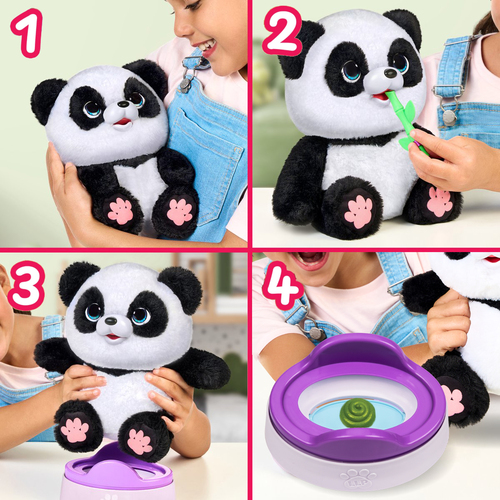 1

2

3

4