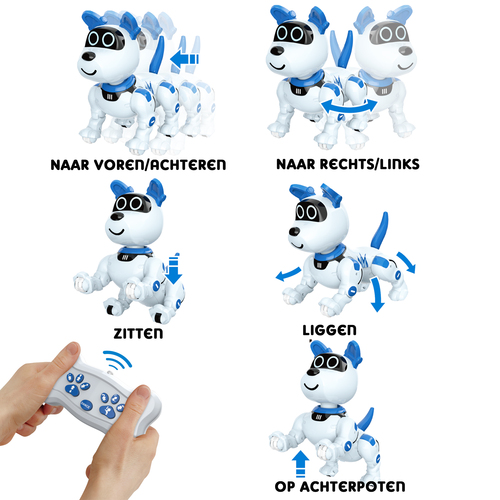 NAAR VOREN/ACHTEREN

NAAR RECHTS/LINKS

ZITTEN

LIGGEN

OP ACHTERPOTEN