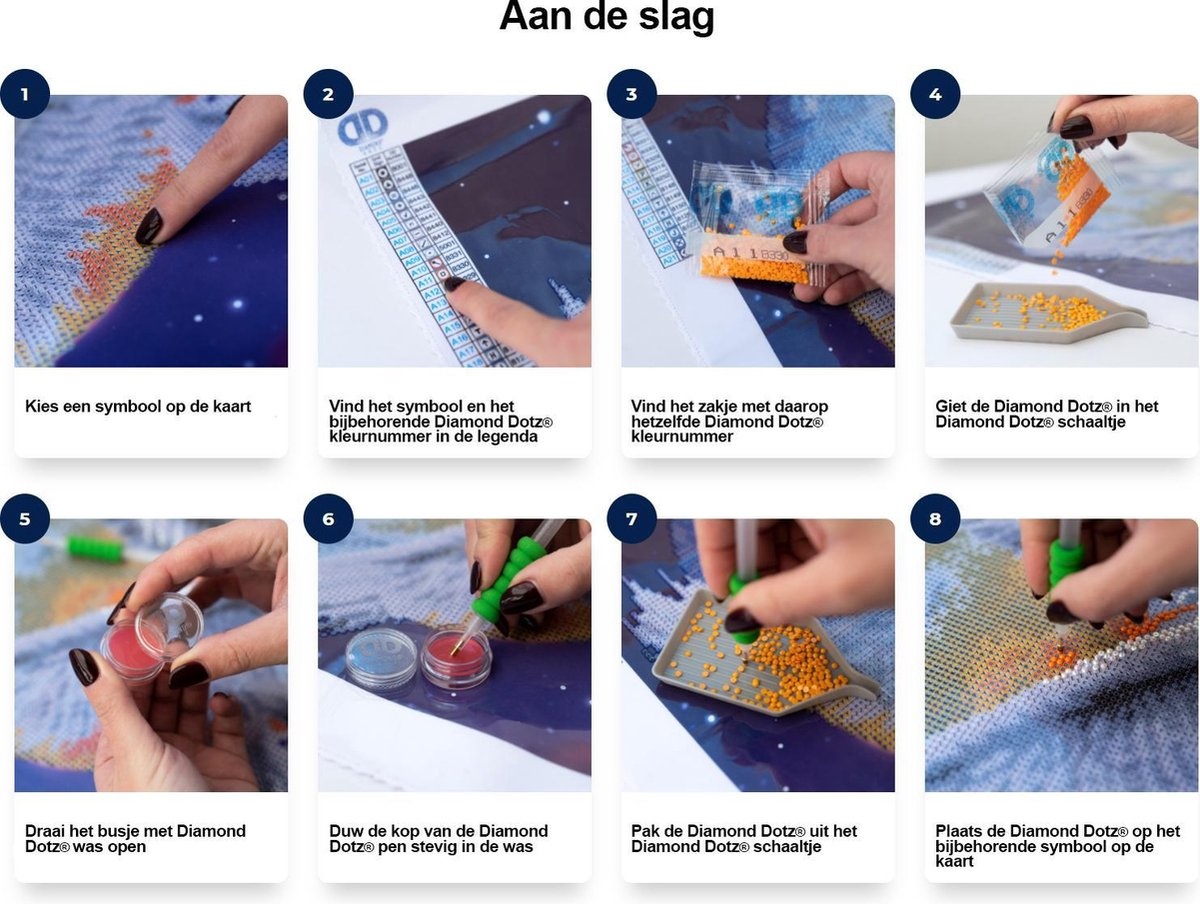 Aan de slag

1

Kies een symbool op de kaart

2

Vind het symbool en het bijbehorende Diamond Dotz® kleurnummer in de legenda

3

Vind het zakje met daarop hetzelfde Diamond Dotz® kleurnummer

4

Giet de Diamond Dotz® in het Diamond Dotz® schaaltje

5

Draai het busje met Diamond Dotz® was open

6

Duw de kop van de Diamond Dotz® pen stevig in de was

7

Pak de Diamond Dotz® uit het Diamond Dotz® schaaltje

8

Plaats de Diamond Dotz® op het bijbehorende symbool op de kaart